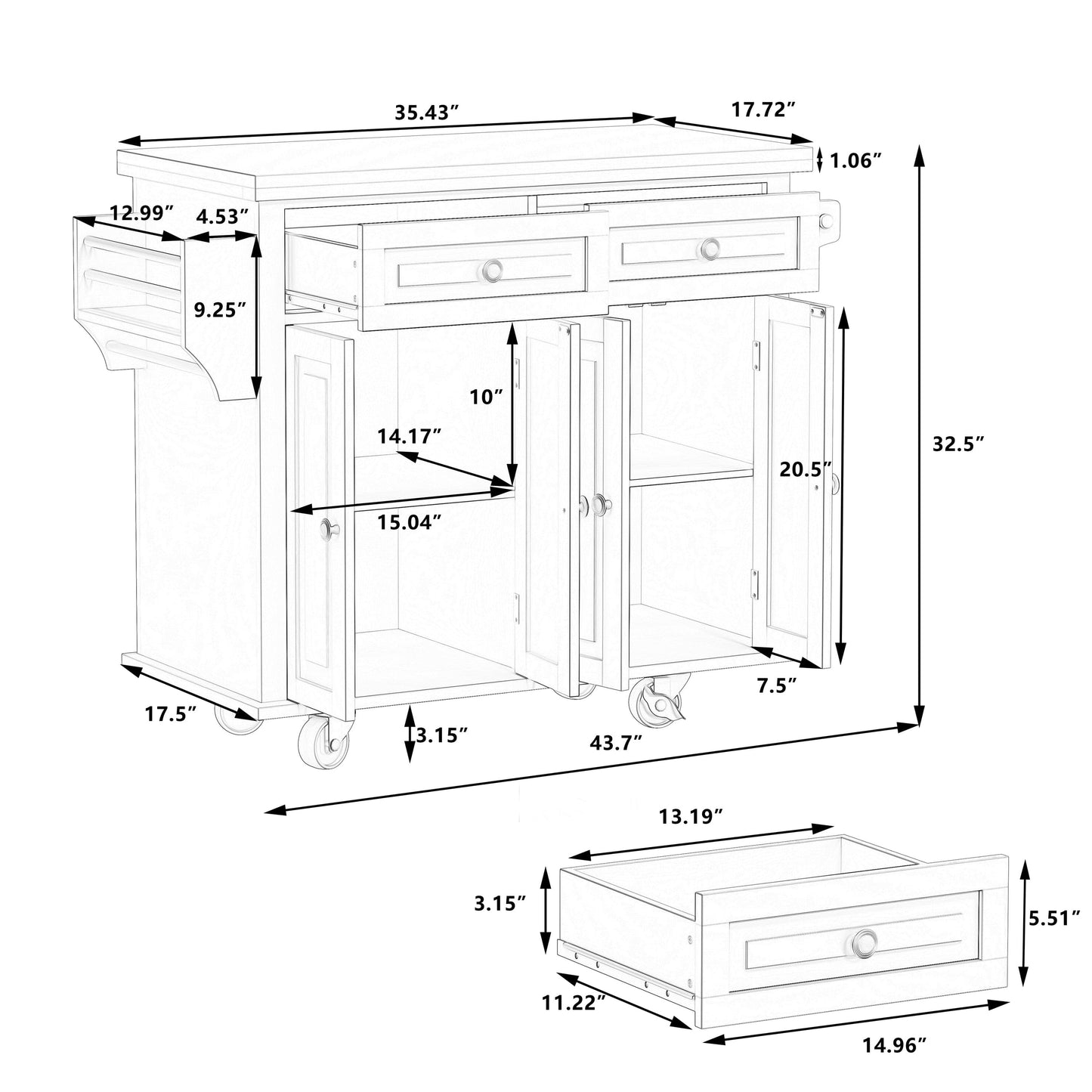 35.43″

17.72″

1.06″

12.99″

4.53″

9.25″

10″

14.17″

15.04″

20.5″

32.5″

7.5″

17.5″

3.15″

43.7″

13.19″

3.15″

5.51″

11.22″

14.96″