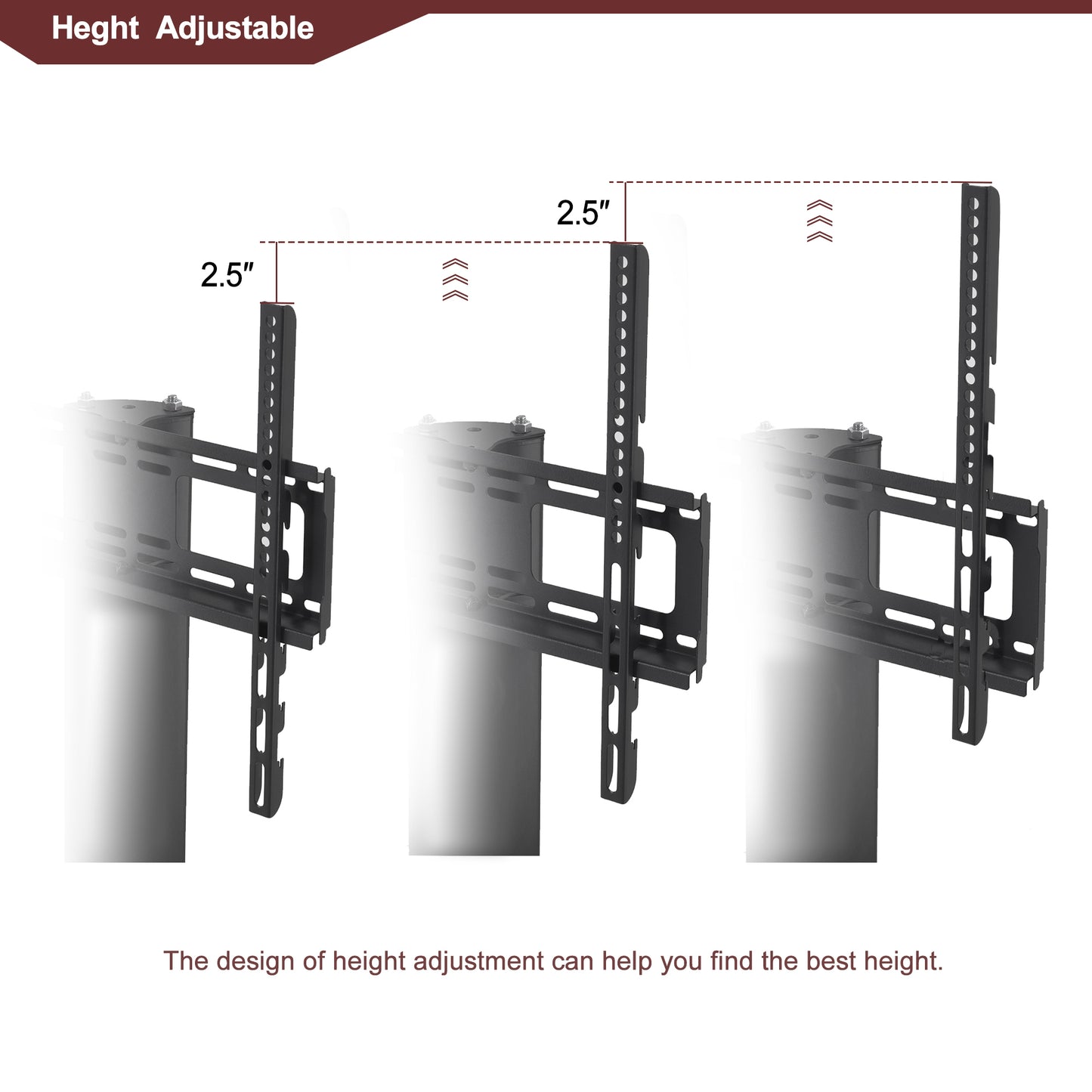 Heght Adjustable

2.5″

2.5″

The design of height adjustment can help you find the best height.