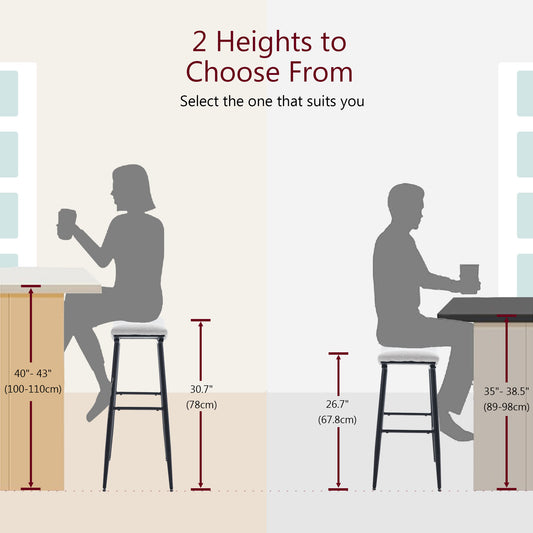 2 Heights to Choose From

Select the one that suits you

40"- 43"
(100-110cm)

30.7"
(78cm)

26.7"
(67.8cm)

35"- 38.5"
(89-98cm)