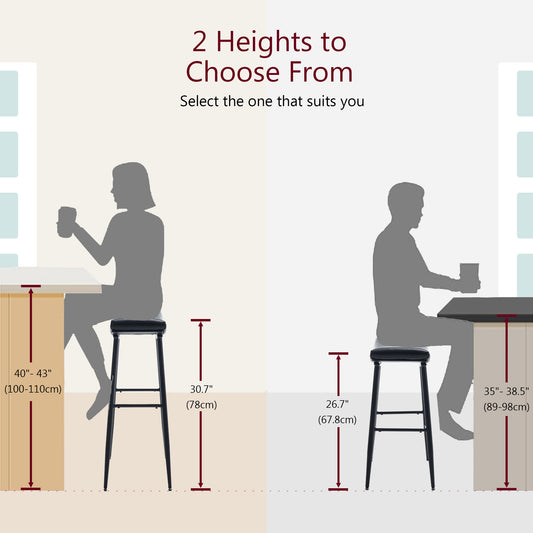 2 Heights to Choose From

Select the one that suits you

40"- 43"
(100-110cm)

30.7"
(78cm)

26.7"
(67.8cm)

35"- 38.5"
(89-98cm)