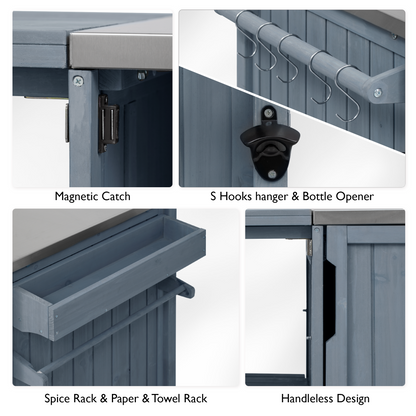 Magnetic Catch

S Hooks hanger & Bottle Opener

Spice Rack & Paper & Towel Rack

Handleless Design