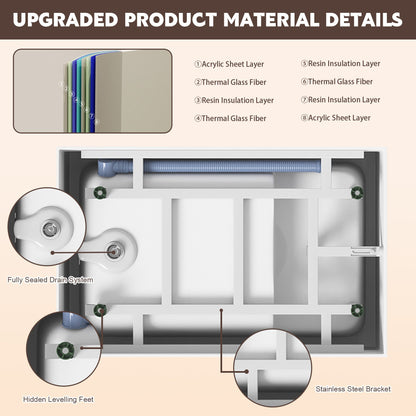 UPGRADED PRODUCT MATERIAL DETAILS

①Acrylic Sheet Layer
②Thermal Glass Fiber
③Resin Insulation Layer
④Thermal Glass Fiber
⑤Resin Insulation Layer
⑥Thermal Glass Fiber
⑦Resin Insulation Layer
⑧Acrylic Sheet Layer

Fully Sealed Drain System

Hidden Levelling Feet

Stainless Steel Bracket