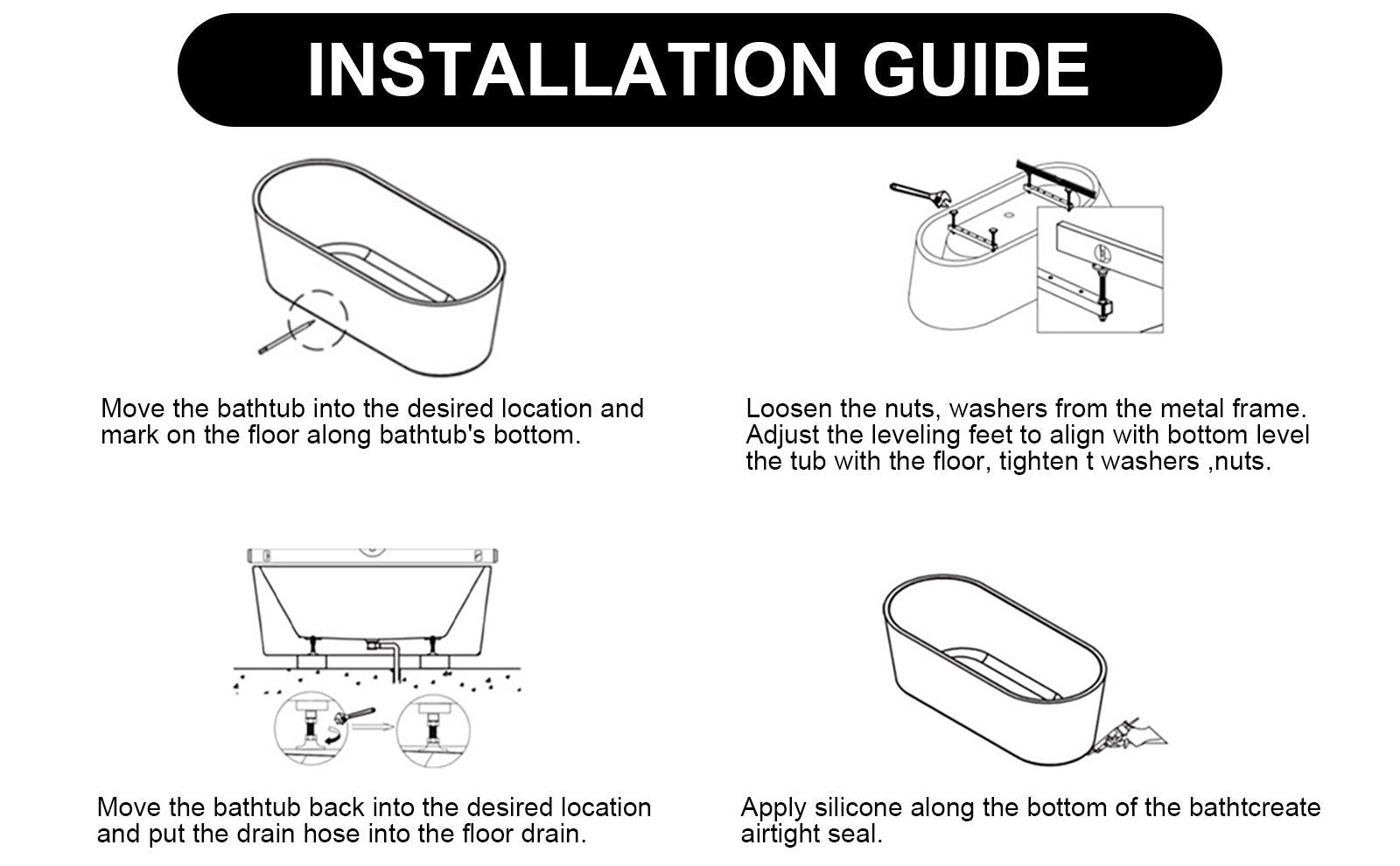 INSTALLATION GUIDE

Move the bathtub into the desired location and mark on the floor along bathtub's bottom.

Loosen the nuts, washers from the metal frame. Adjust the leveling feet to align with bottom level the tub with the floor, tighten t washers ,nuts.

Move the bathtub back into the desired location and put the drain hose into the floor drain.

Apply silicone along the bottom of the bathtcreate airtight seal.