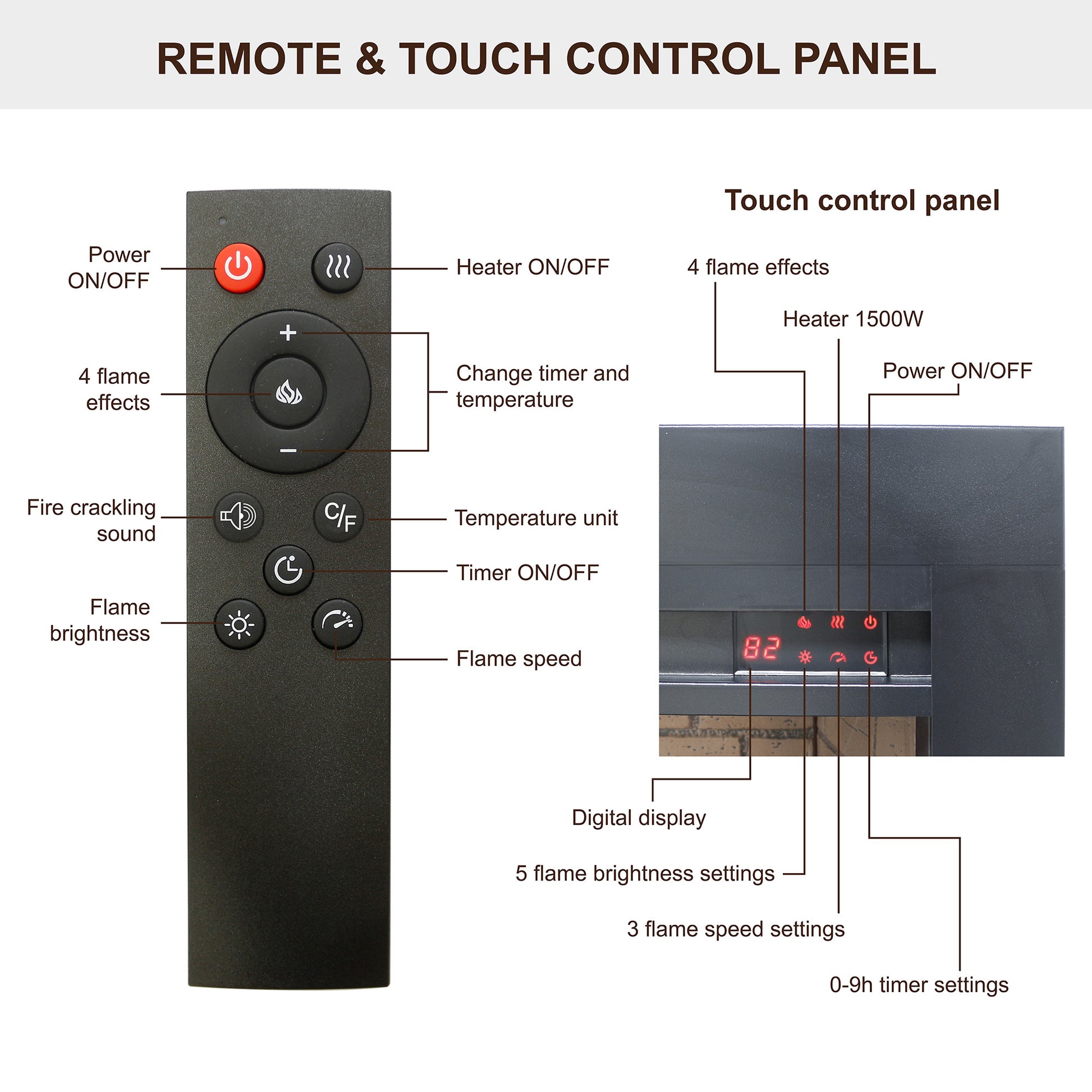 REMOTE & TOUCH CONTROL PANEL

Power ON/OFF

Heater ON/OFF

+

4 flame effects

Change timer and temperature

−

Fire crackling sound

C/F

Temperature unit

Timer ON/OFF

Flame brightness

Flame speed

Touch control panel

4 flame effects

Heater 1500W

Power ON/OFF

82

Digital display

5 flame brightness settings

3 flame speed settings

0-9h timer settings