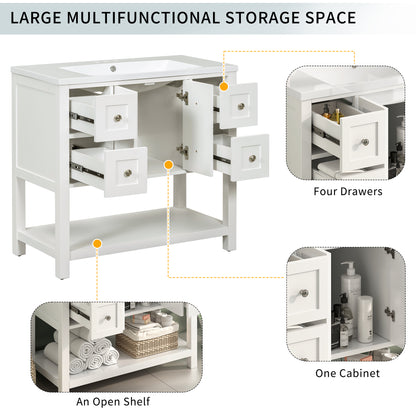 LARGE MULTIFUNCTIONAL STORAGE SPACE

Four Drawers

One Cabinet

An Open Shelf