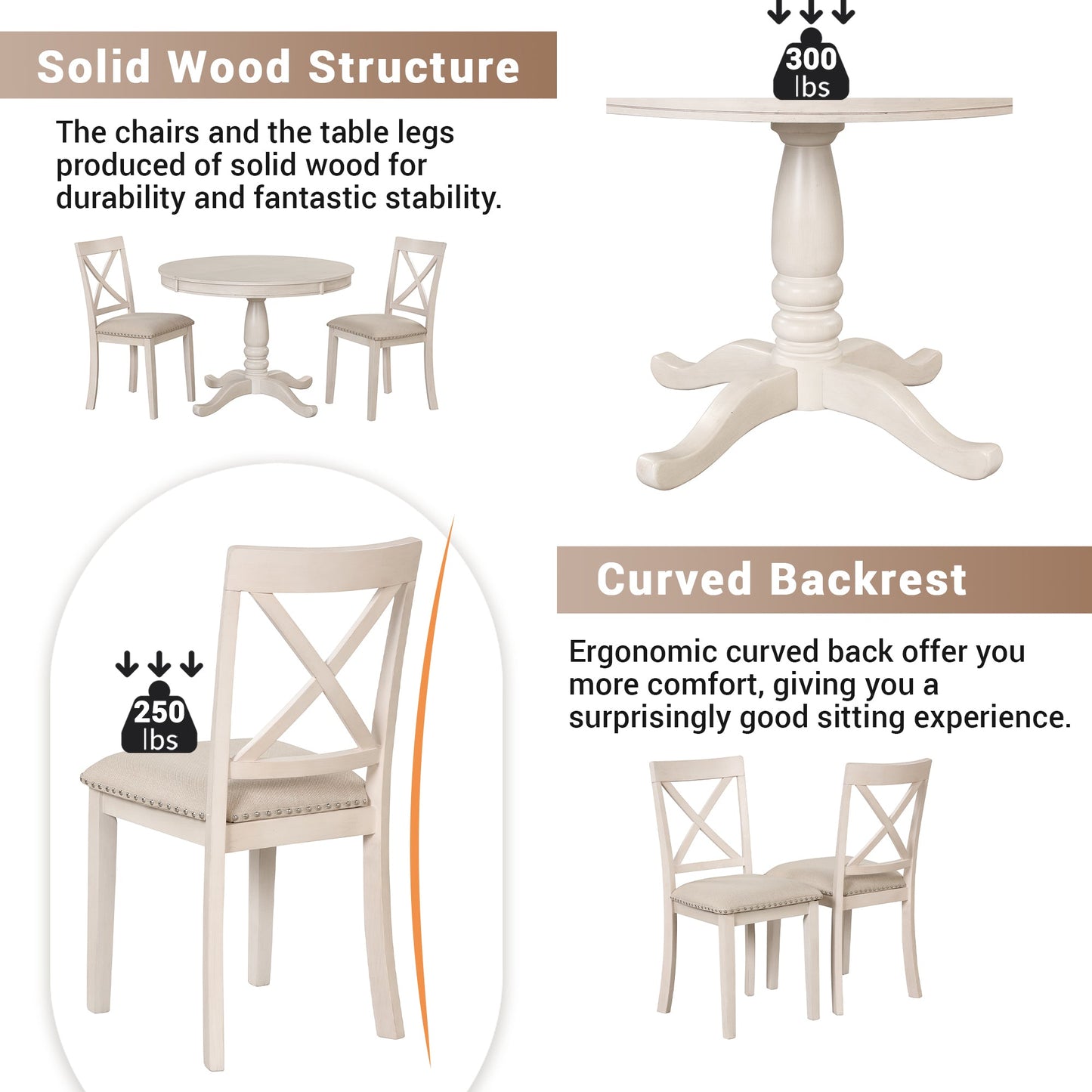 Solid Wood Structure

The chairs and the table legs produced of solid wood for durability and fantastic stability.

300 lbs

250 lbs

Curved Backrest

Ergonomic curved back offer you more comfort, giving you a surprisingly good sitting experience.