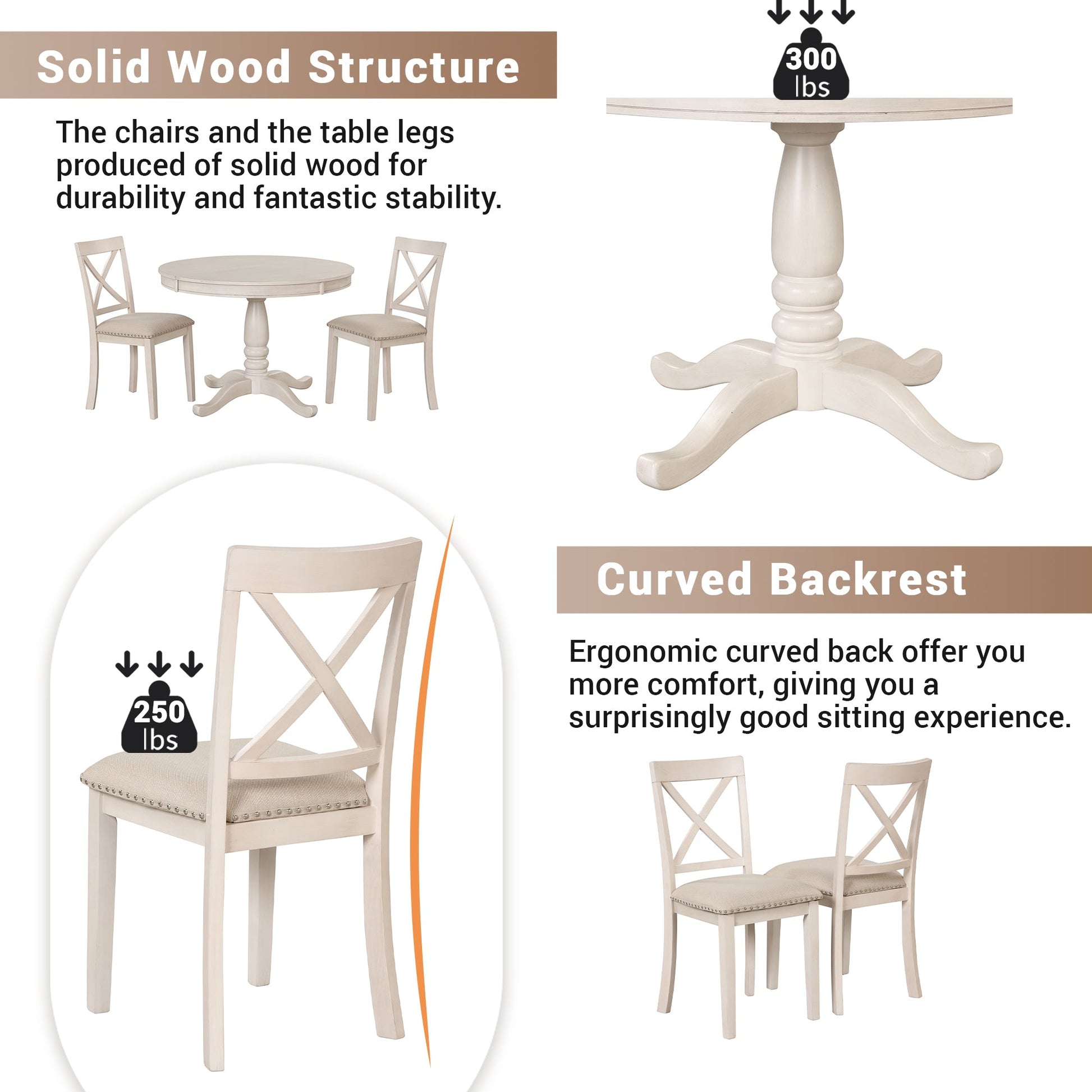 Solid Wood Structure

The chairs and the table legs produced of solid wood for durability and fantastic stability.

300 lbs

250 lbs

Curved Backrest

Ergonomic curved back offer you more comfort, giving you a surprisingly good sitting experience.