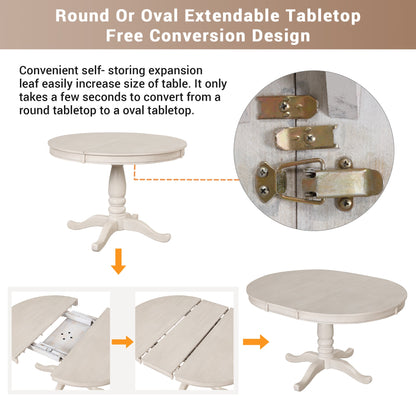 Round Or Oval Extendable Tabletop
Free Conversion Design

Convenient self- storing expansion leaf easily increase size of table. It only takes a few seconds to convert from a round tabletop to a oval tabletop.