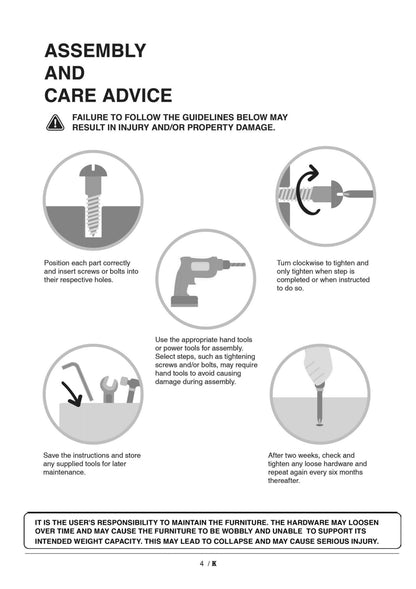 ASSEMBLY
AND
CARE ADVICE

FAILURE TO FOLLOW THE GUIDELINES BELOW MAY RESULT IN INJURY AND/OR PROPERTY DAMAGE.

Position each part correctly and insert screws or bolts into their respective holes.

Turn clockwise to tighten and only tighten when step is completed or when instructed to do so.

Use the appropriate hand tools or power tools for assembly. Select steps, such as tightening screws and/or bolts, may require hand tools to avoid causing damage during assembly.

Save the instructions and store any supplied tools for later maintenance.

After two weeks, check and tighten any loose hardware and repeat again every six months thereafter.

IT IS THE USER'S RESPONSIBILITY TO MAINTAIN THE FURNITURE. THE HARDWARE MAY LOOSEN OVER TIME AND MAY CAUSE THE FURNITURE TO BE WOBBLY AND UNABLE TO SUPPORT ITS INTENDED WEIGHT CAPACITY. THIS MAY LEAD TO COLLAPSE AND MAY CAUSE SERIOUS INJURY.

4 / K