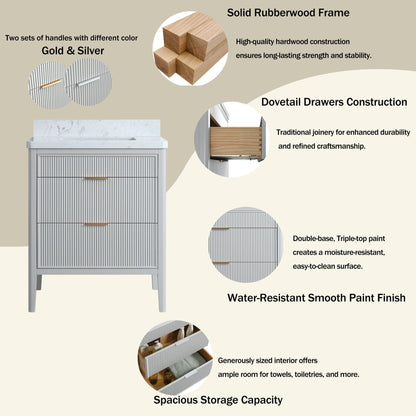 Two sets of handles with different color
Gold & Silver

Solid Rubberwood Frame

High-quality hardwood construction ensures long-lasting strength and stability.

Dovetail Drawers Construction

Traditional joinery for enhanced durability and refined craftsmanship.

Double-base, Triple-top paint creates a moisture-resistant, easy-to-clean surface.

Water-Resistant Smooth Paint Finish

Generously sized interior offers ample room for towels, toiletries, and more.

Spacious Storage Capacity