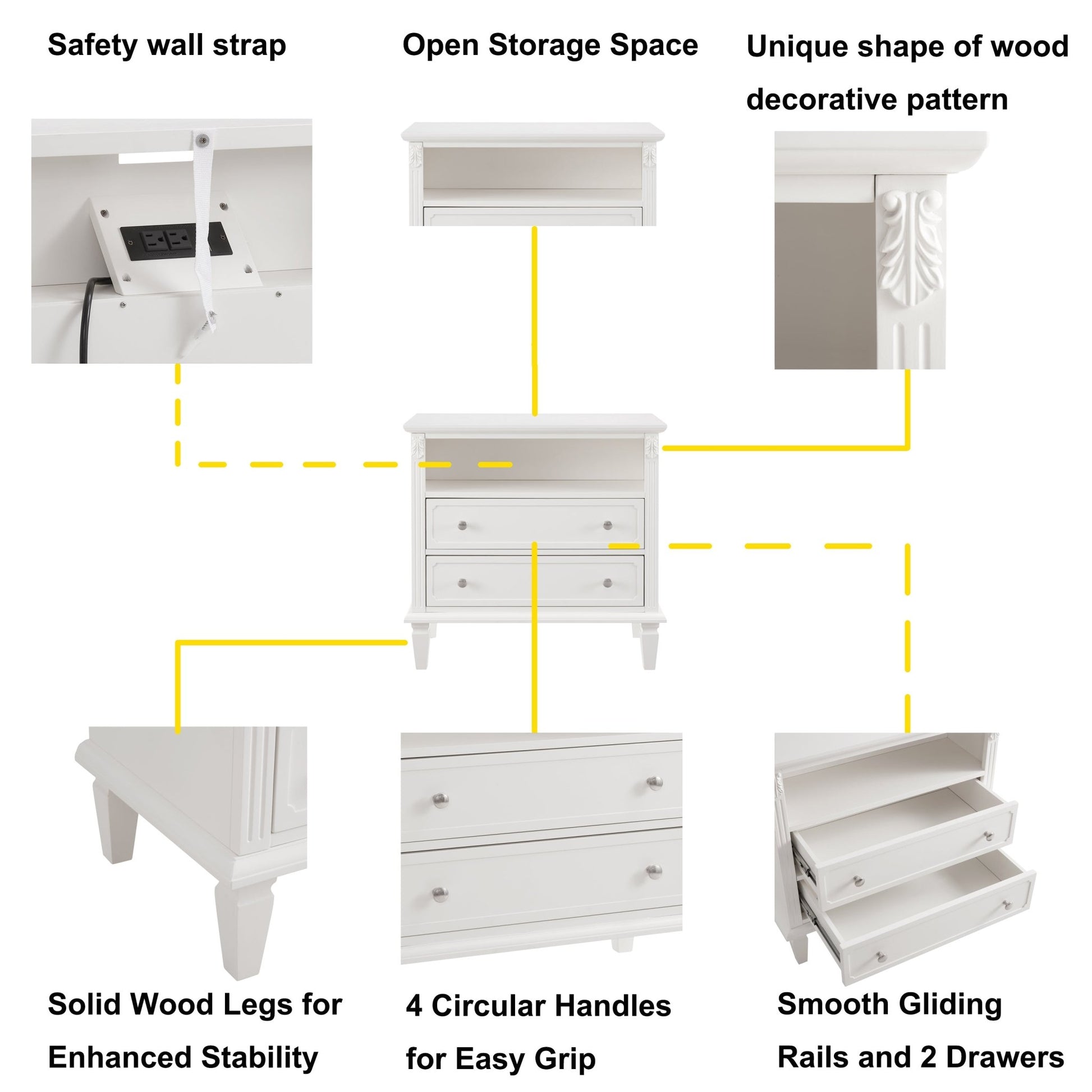 Safety wall strap

Open Storage Space

Unique shape of wood decorative pattern

Solid Wood Legs for Enhanced Stability

4 Circular Handles for Easy Grip

Smooth Gliding Rails and 2 Drawers