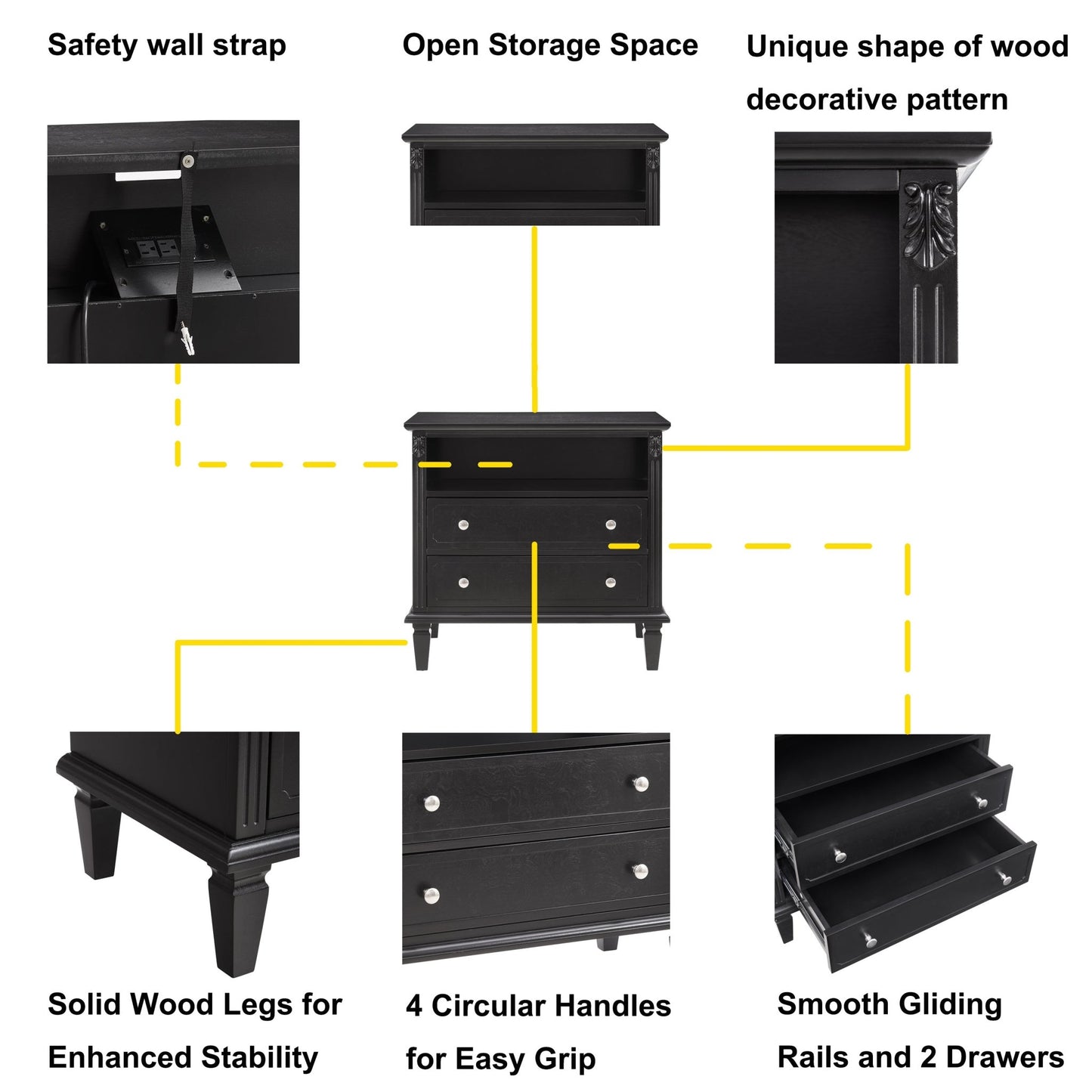 Safety wall strap

Open Storage Space

Unique shape of wood decorative pattern

Solid Wood Legs for Enhanced Stability

4 Circular Handles for Easy Grip

Smooth Gliding Rails and 2 Drawers