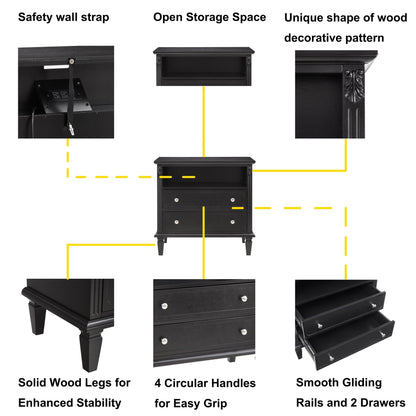 Safety wall strap

Open Storage Space

Unique shape of wood decorative pattern

Solid Wood Legs for Enhanced Stability

4 Circular Handles for Easy Grip

Smooth Gliding Rails and 2 Drawers