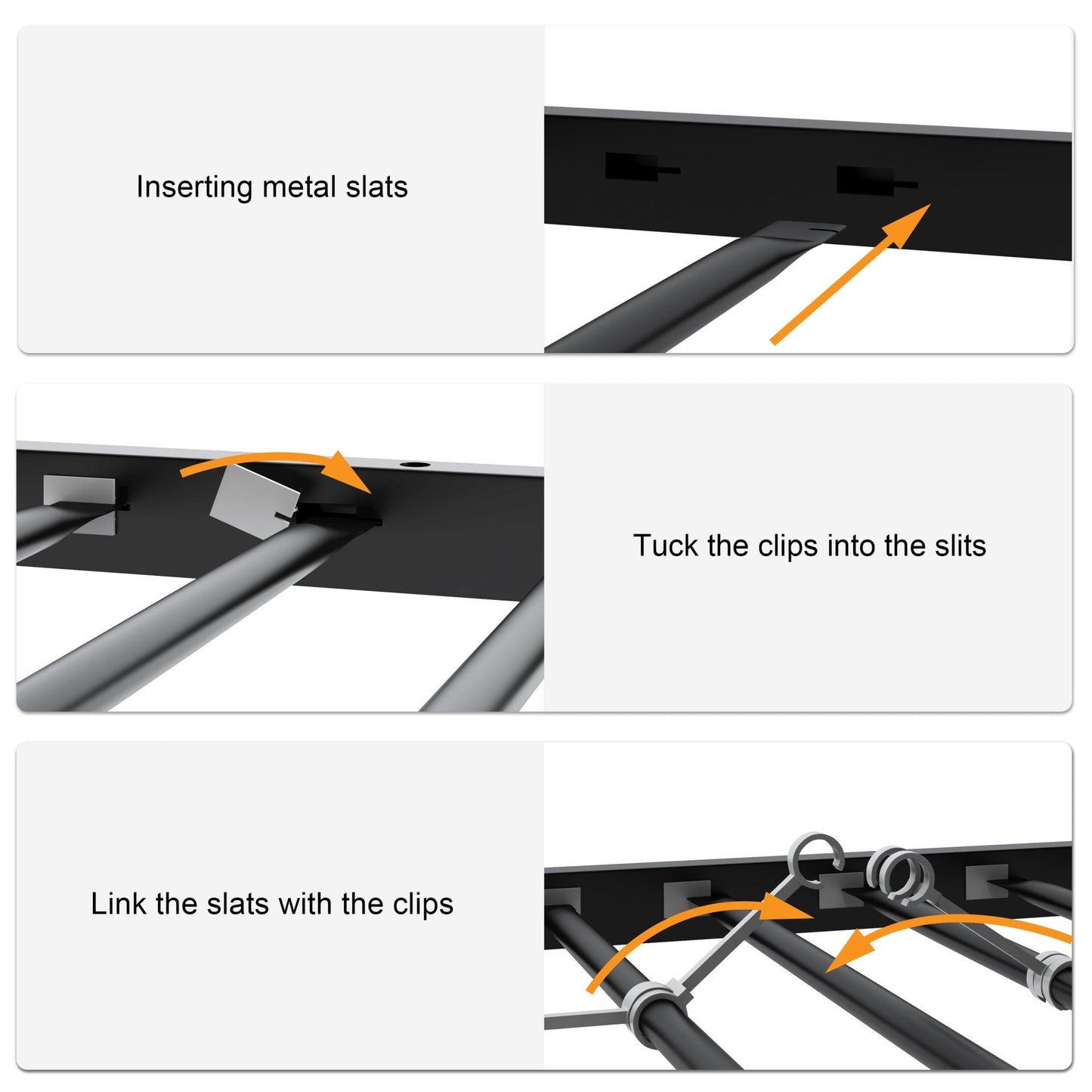 Inserting metal slats

Tuck the clips into the slits

Link the slats with the clips