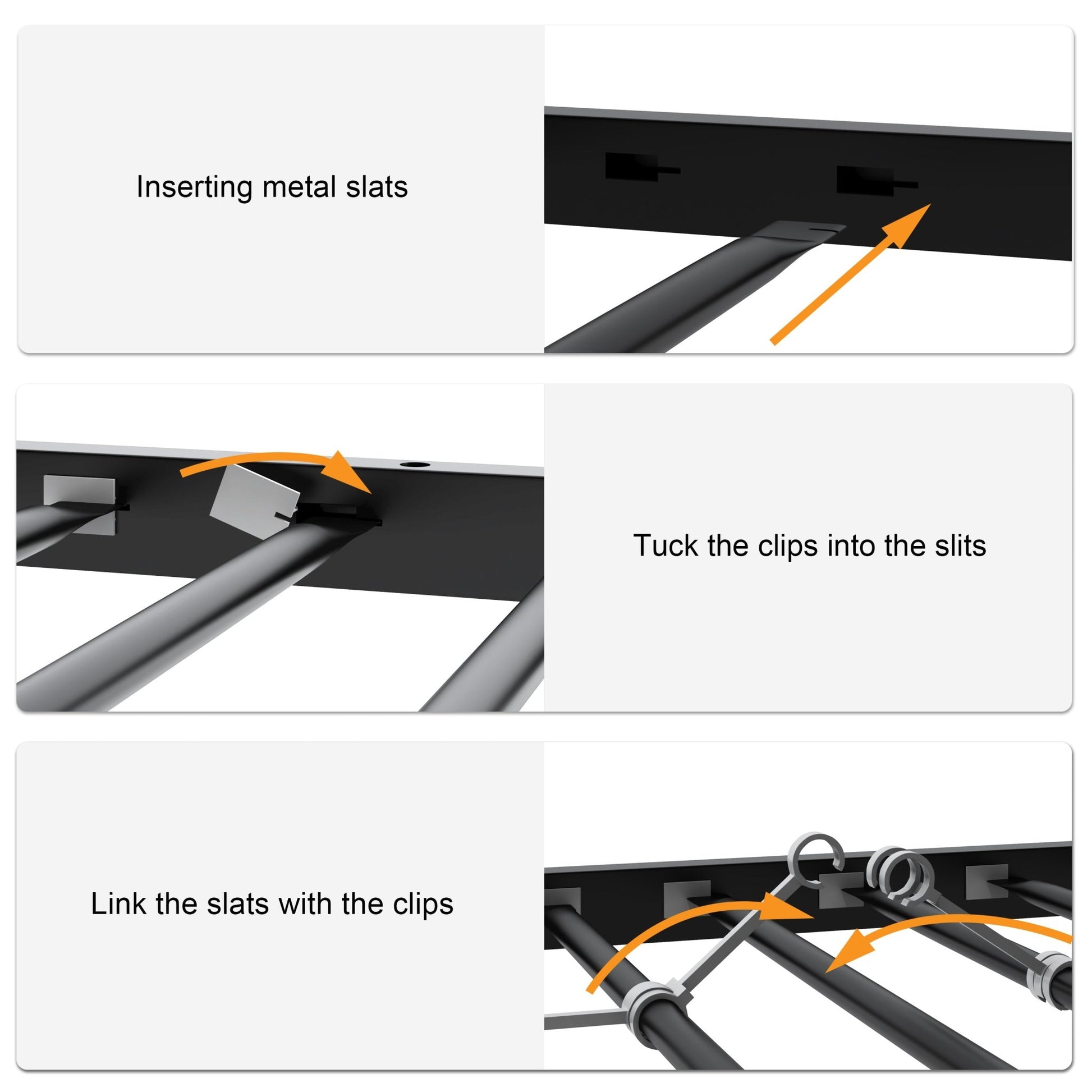 Inserting metal slats

Tuck the clips into the slits

Link the slats with the clips