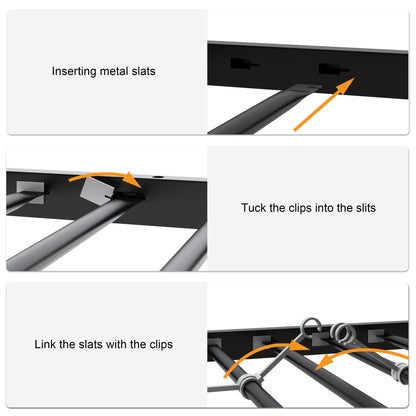 Inserting metal slats

Tuck the clips into the slits

Link the slats with the clips