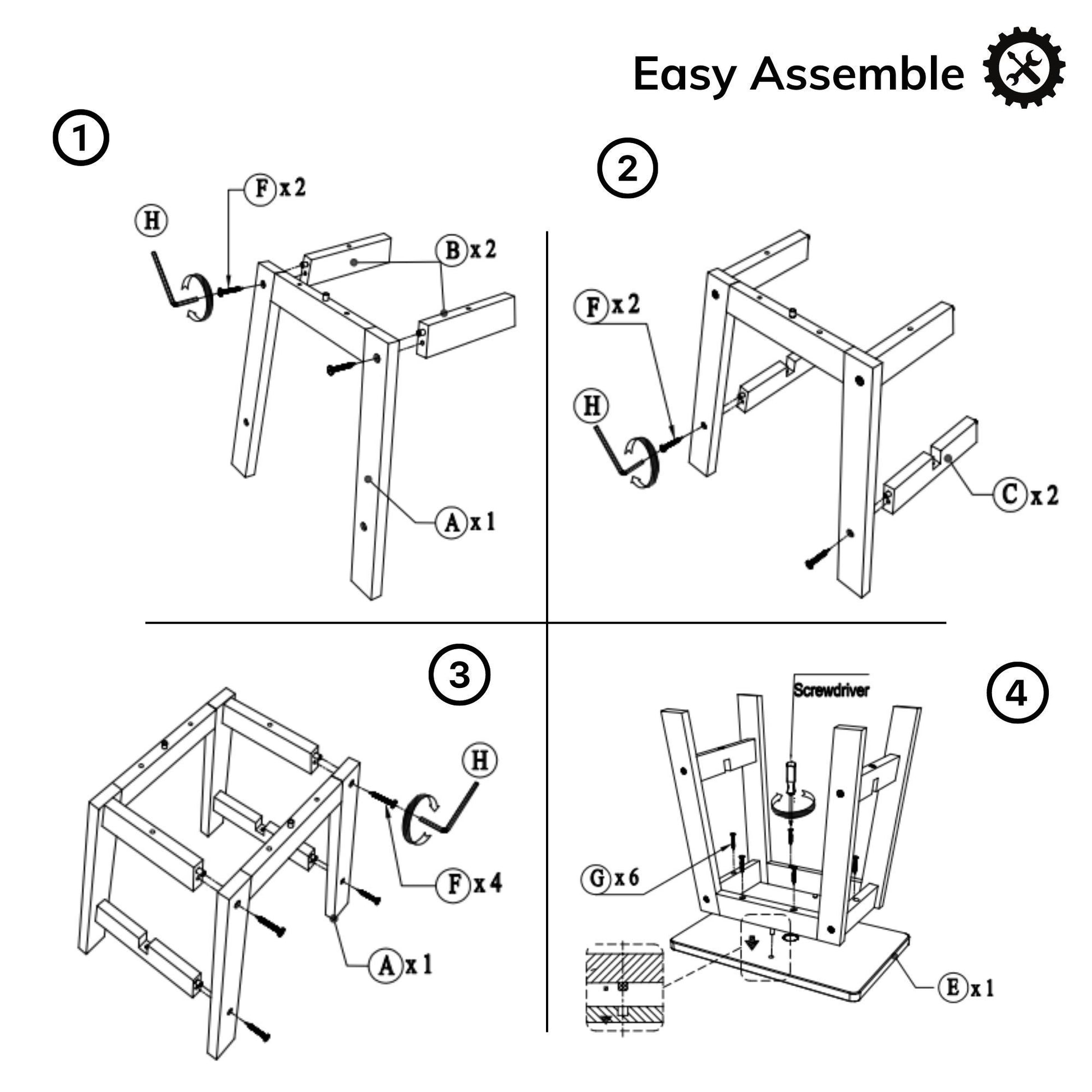 Easy Assemble

1

H

F x 2

B x 2

A x 1

2

F x 2

H

C x 2

3

H

F x 4

A x 1

4

Screwdriver

G x 6

E x 1